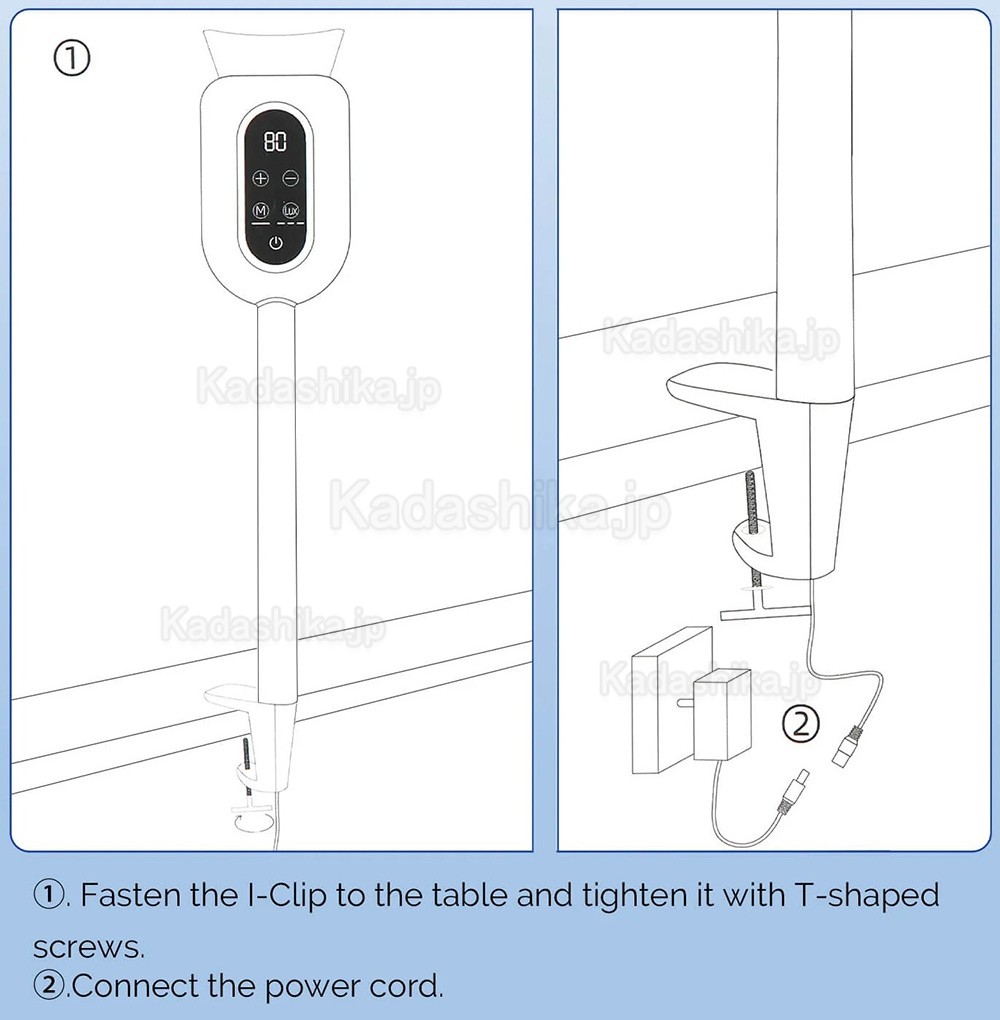 ①

80

M Lux

Kadashika.jp

Kadashika.jp

Kadashika.jp

Kadashika.jp

Kadashika.jp

②

①. Fasten the I-Clip to the table and tighten it with T-shaped screws.
②.Connect the power cord.